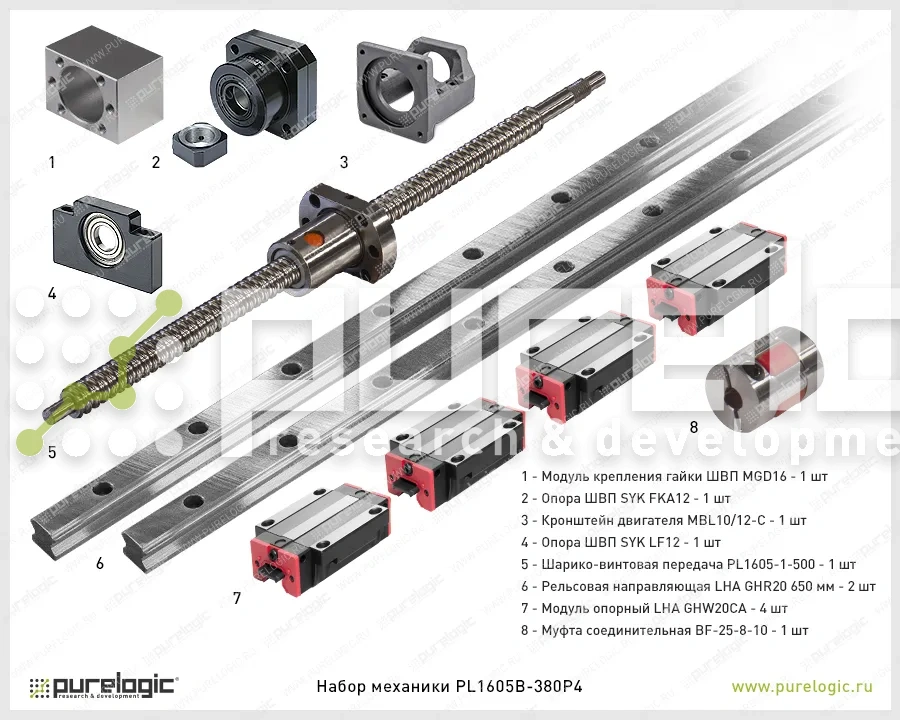 1
2
3
4
5
6
7
8

research & developme

1 - Модуль крепления гайки ШВП MGD16 - 1 шт
2 - Опора ШВП SYK FKA12 - 1 шт
3 - Кронштейн двигателя MBL10/12-C - 1 шт
4 - Опора ШВП SYK LF12 - 1 шт
5 - Шарико-винтовая передача PL1605-1-500 - 1 шт
6 - Рельсовая направляющая LHA GHR20 650 мм - 2 шт
7 - Модуль опорный LHA GHW20CA - 4 шт
8 - Муфта соединительная BF-25-8-10 - 1 шт

purelogic research & development

Набор механики PL1605B-380P4

www.purelogic.ru